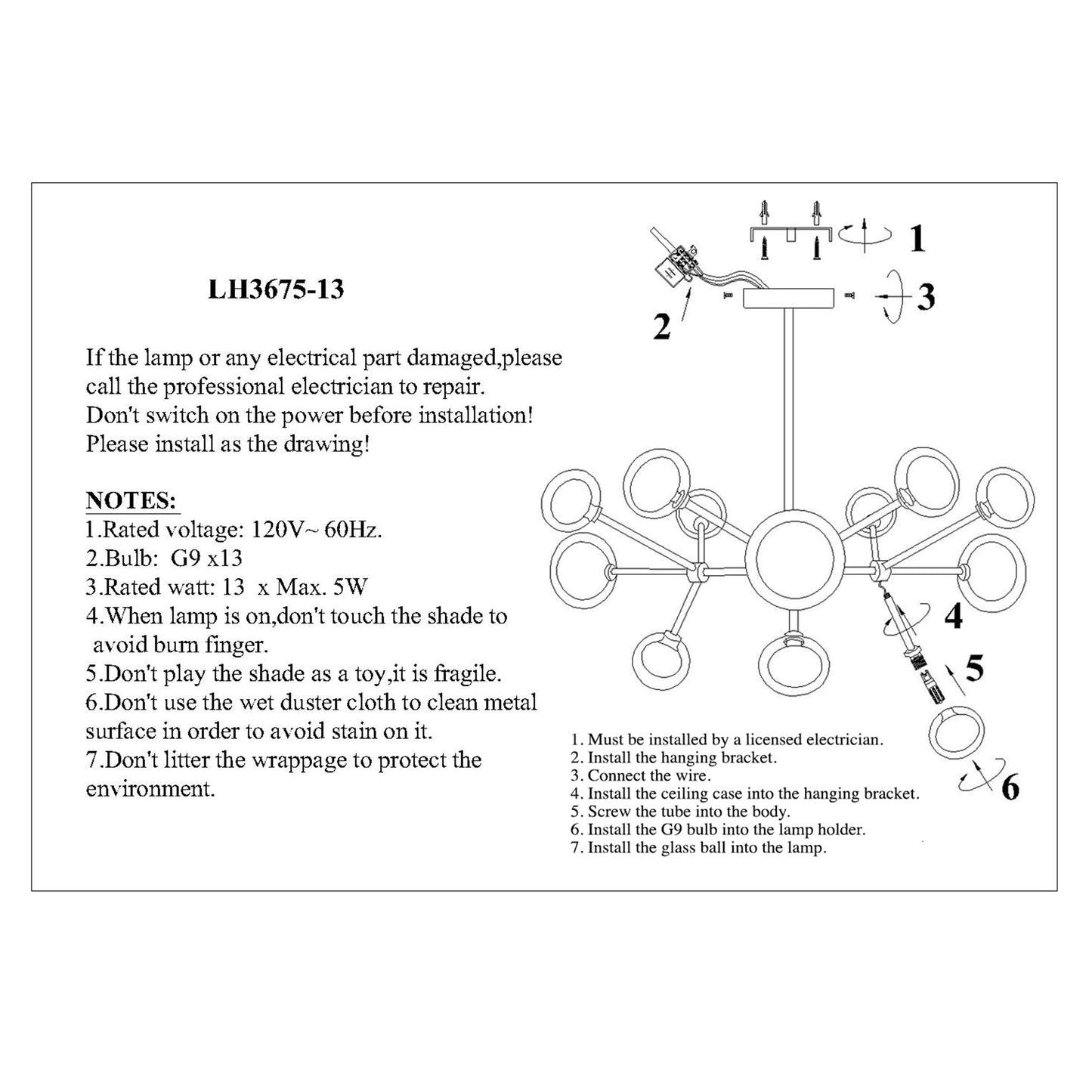 LH3675-13

If the lamp or any electrical part damaged,please call the professional electrician to repair.
Don't switch on the power before installation!
Please install as the drawing!

NOTES:
1.Rated voltage: 120V~ 60Hz.
2.Bulb: G9 x13
3.Rated watt: 13 x Max. 5W
4.When lamp is on,don't touch the shade to avoid burn finger.
5.Don't play the shade as a toy,it is fragile.
6.Don't use the wet duster cloth to clean metal surface in order to avoid stain on it.
7.Don't litter the wrappage to protect the environment.

1

2

3

4

5

6

1. Must be installed by a licensed electrician.
2. Install the hanging bracket.
3. Connect the wire.
4. Install the ceiling case into the hanging bracket.
5. Screw the tube into the body.
6. Install the G9 bulb into the lamp holder.
7. Install the glass ball into the lamp.